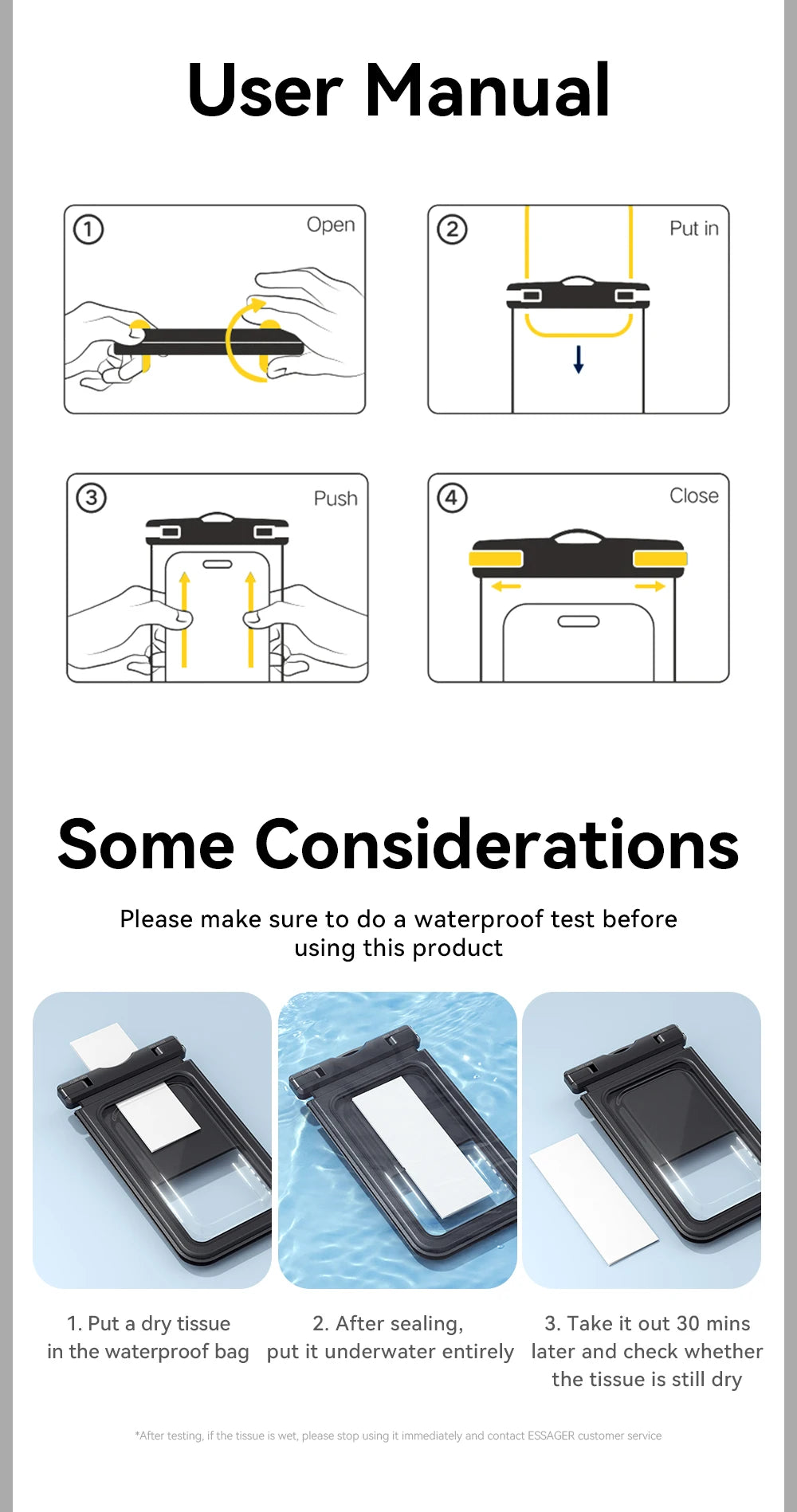 User Manual

① Open

② Put in

③ Push

④ Close

Some Considerations

Please make sure to do a waterproof test before using this product

1. Put a dry tissue in the waterproof bag

2. After sealing, put it underwater entirely

3. Take it out 30 mins later and check whether the tissue is still dry

*After testing, if the tissue is wet, please stop using it immediately and contact ESSAGER customer service